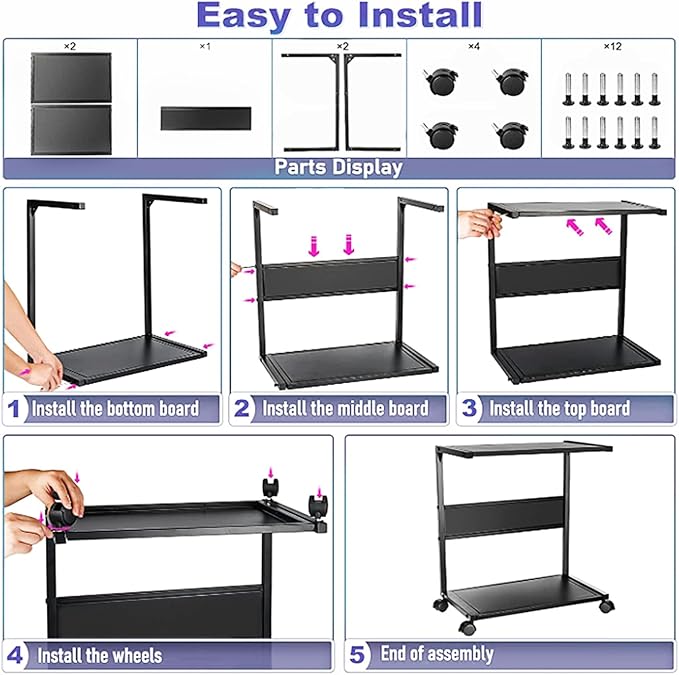 Easy to Install

×2

×1

×2

×4

×12

Parts Display

1 Install the bottom board

2 Install the middle board

3 Install the top board

4 Install the wheels

5 End of assembly