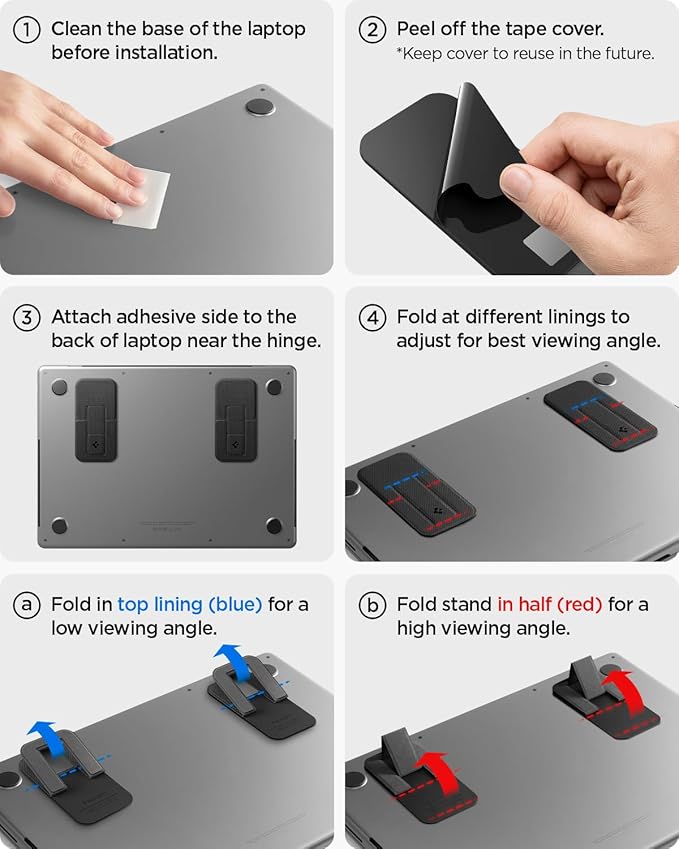 1 Clean the base of the laptop before installation.

2 Peel off the tape cover.
*Keep cover to reuse in the future.

3 Attach adhesive side to the back of laptop near the hinge.

4 Fold at different linings to adjust for best viewing angle.

a Fold in top lining (blue) for a low viewing angle.

b Fold stand in half (red) for a high viewing angle.