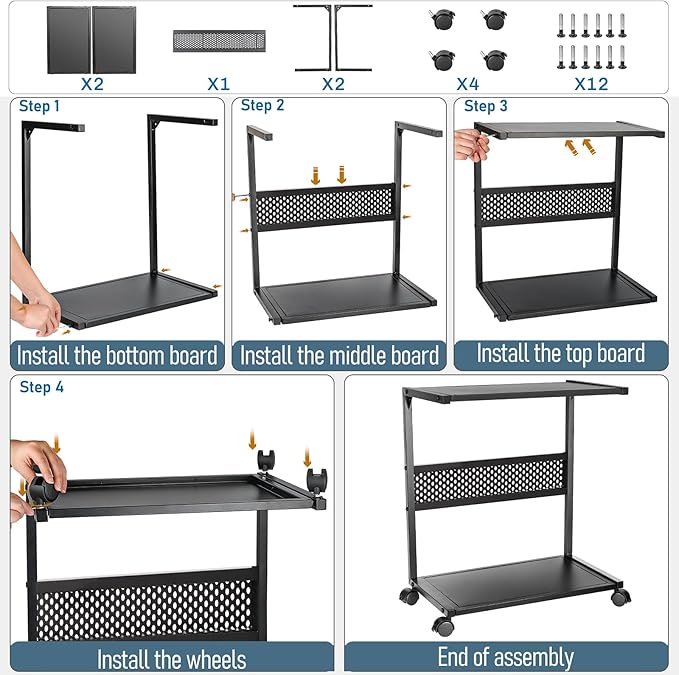 X2 X1 X2 X4 X12

Step 1

Install the bottom board

Step 2

Install the middle board

Step 3

Install the top board

Step 4

Install the wheels

End of assembly