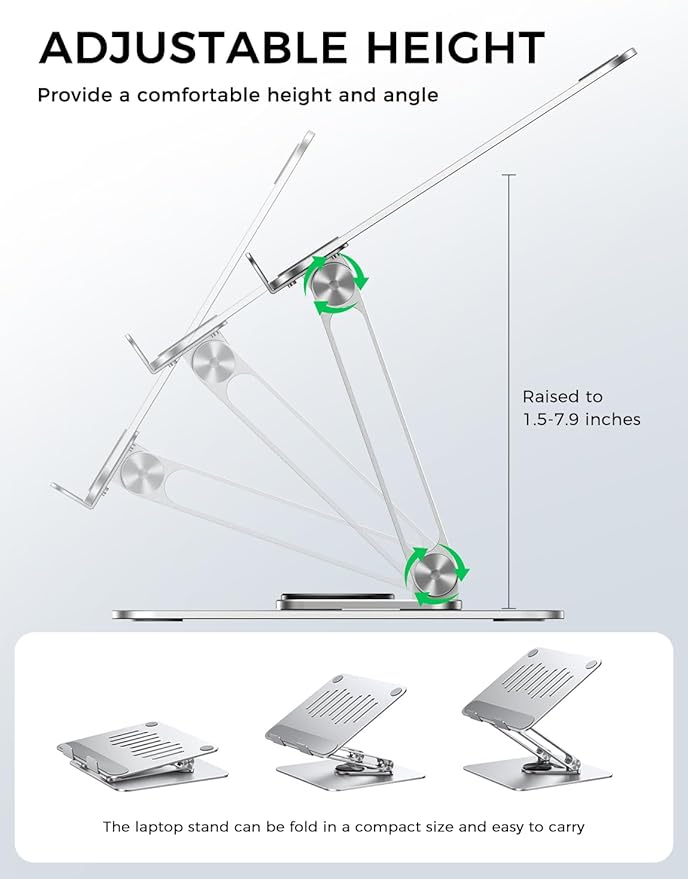 ADJUSTABLE HEIGHT

Provide a comfortable height and angle

Raised to 1.5-7.9 inches

The laptop stand can be fold in a compact size and easy to carry