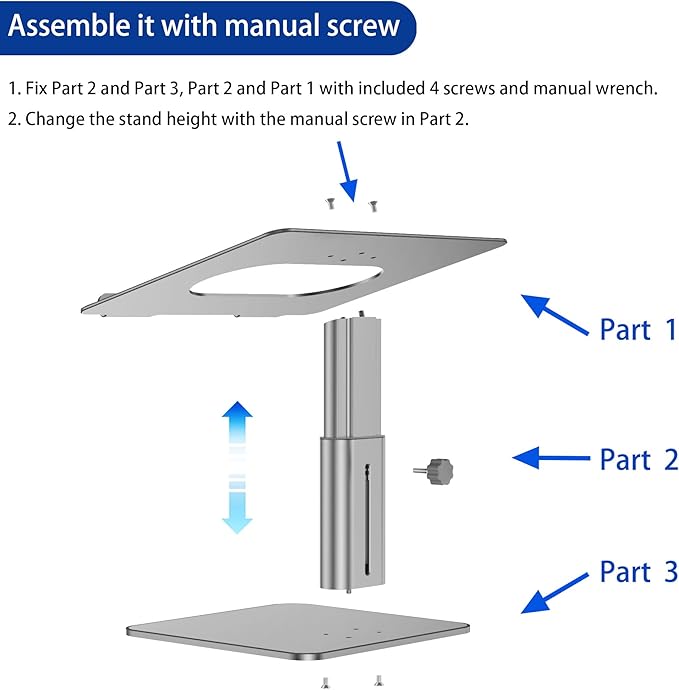 Assemble it with manual screw

1. Fix Part 2 and Part 3, Part 2 and Part 1 with included 4 screws and manual wrench.
2. Change the stand height with the manual screw in Part 2.

Part 1

Part 2

Part 3