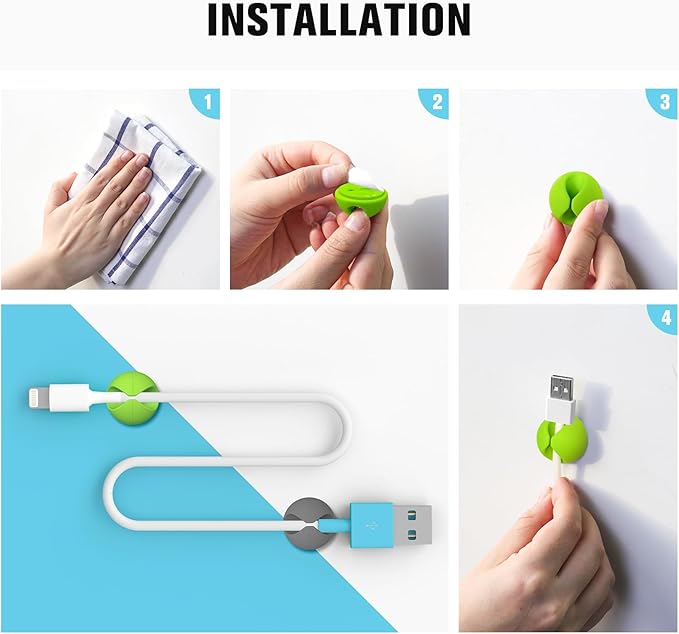 INSTALLATION

1

2

3

4