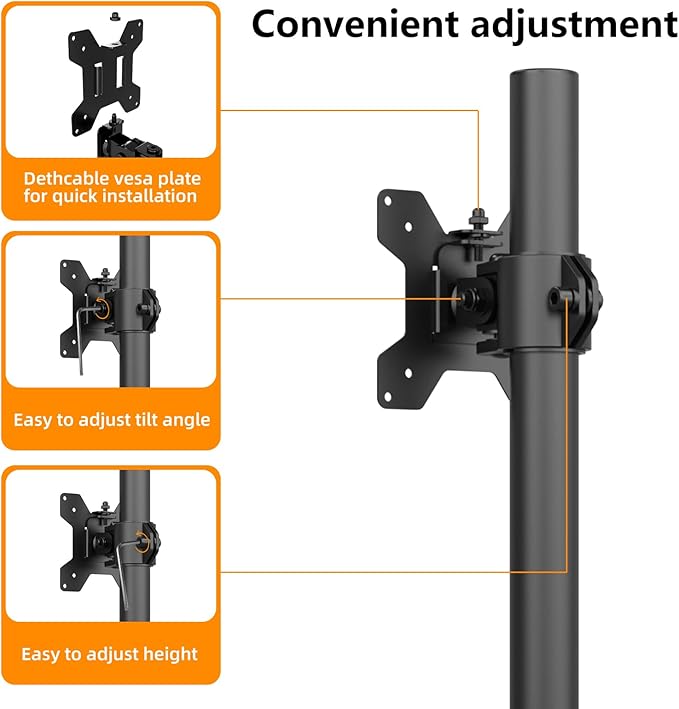 Convenient adjustment

Dethcable vesa plate for quick installation

Easy to adjust tilt angle

Easy to adjust height