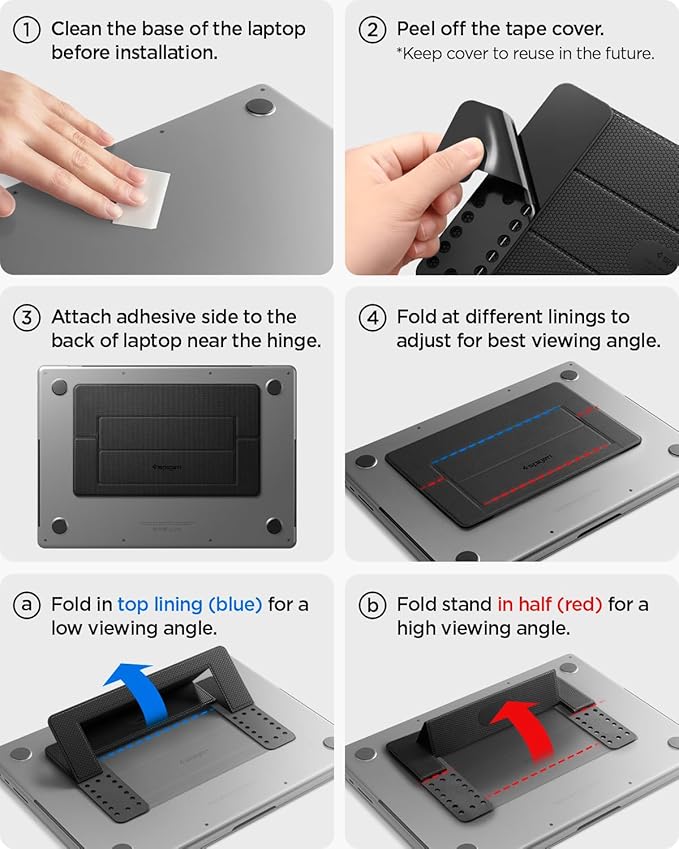 1 Clean the base of the laptop before installation.

2 Peel off the tape cover.
*Keep cover to reuse in the future.

3 Attach adhesive side to the back of laptop near the hinge.

spigen

4 Fold at different linings to adjust for best viewing angle.

spigen

a Fold in top lining (blue) for a low viewing angle.

b Fold stand in half (red) for a high viewing angle.