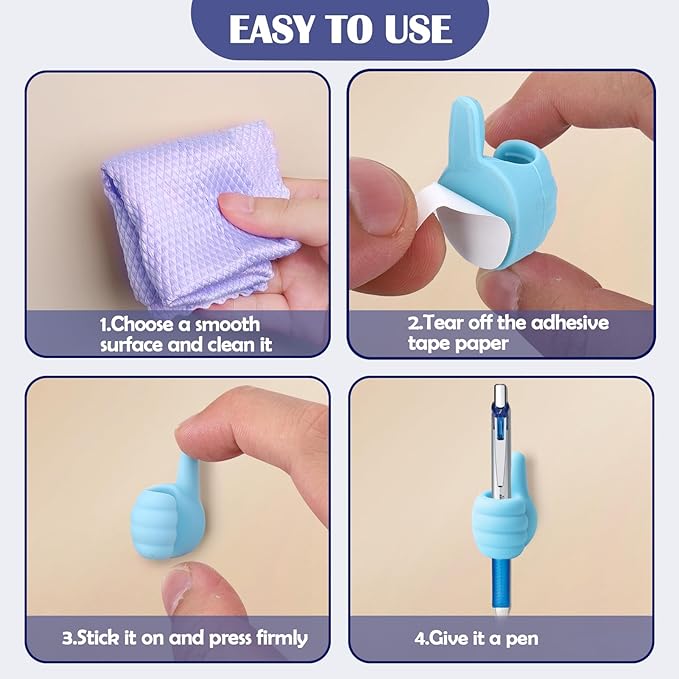 EASY TO USE

1.Choose a smooth surface and clean it

2.Tear off the adhesive tape paper

3.Stick it on and press firmly

4.Give it a pen