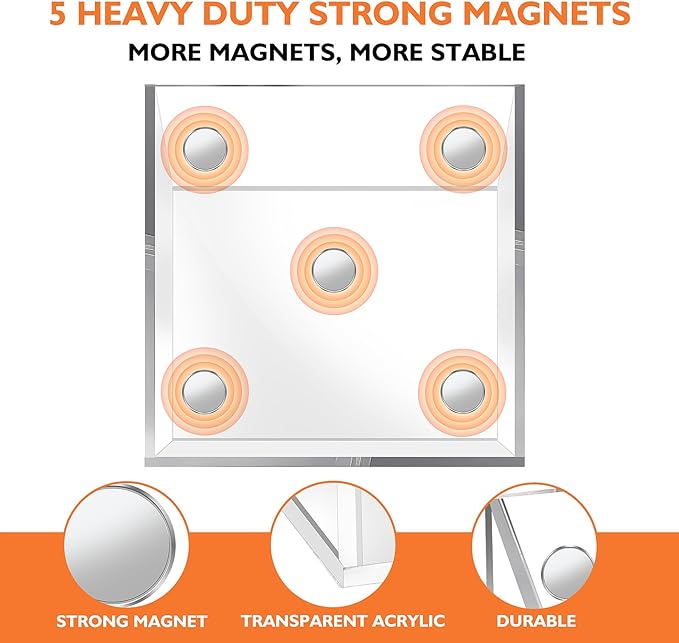 5 HEAVY DUTY STRONG MAGNETS

MORE MAGNETS, MORE STABLE

STRONG MAGNET

TRANSPARENT ACRYLIC

DURABLE