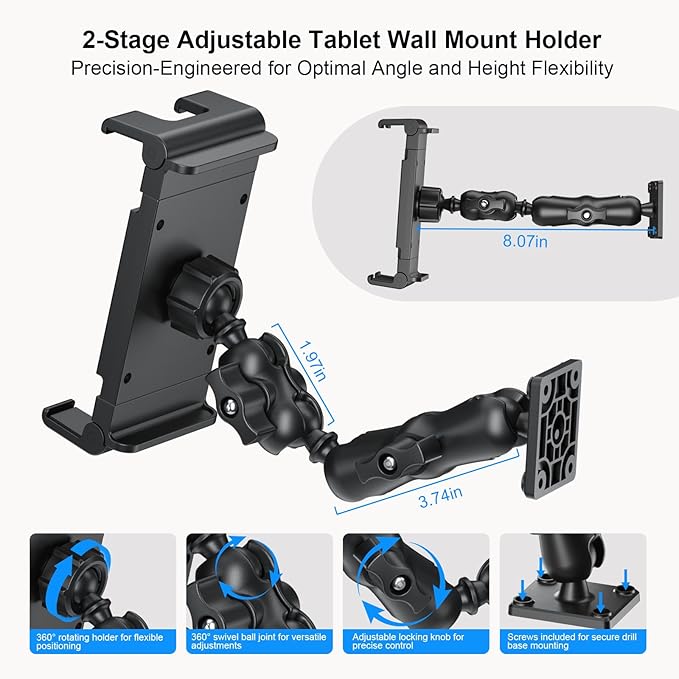 2-Stage Adjustable Tablet Wall Mount Holder
Precision-Engineered for Optimal Angle and Height Flexibility

8.07in

1.97in

3.74in

360° rotating holder for flexible positioning

360° swivel ball joint for versatile adjustments

Adjustable locking knob for precise control

Screws included for secure drill base mounting