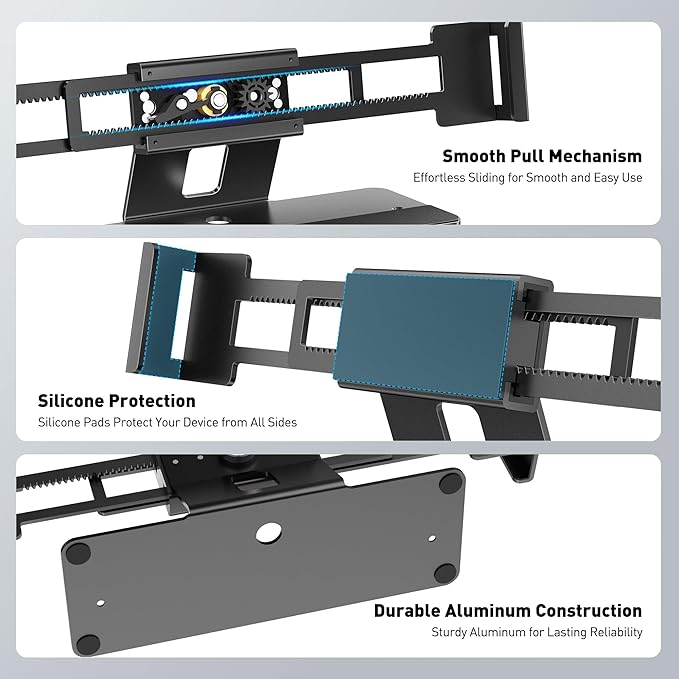 Smooth Pull Mechanism
Effortless Sliding for Smooth and Easy Use

Silicone Protection
Silicone Pads Protect Your Device from All Sides

Durable Aluminum Construction
Sturdy Aluminum for Lasting Reliability