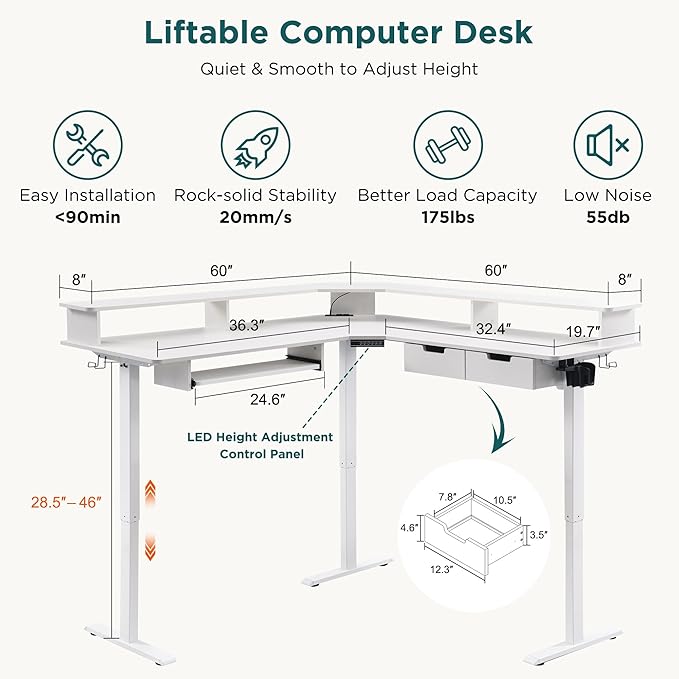 Liftable Computer Desk

Quiet & Smooth to Adjust Height

Easy Installation
<90min

Rock-solid Stability
20mm/s

Better Load Capacity
175lbs

Low Noise
55db

8″

60″

60″

8″

36.3″

32.4″

19.7″

24.6″

LED Height Adjustment Control Panel

28.5″– 46″

7.8″

10.5″

4.6″

3.5″

12.3″