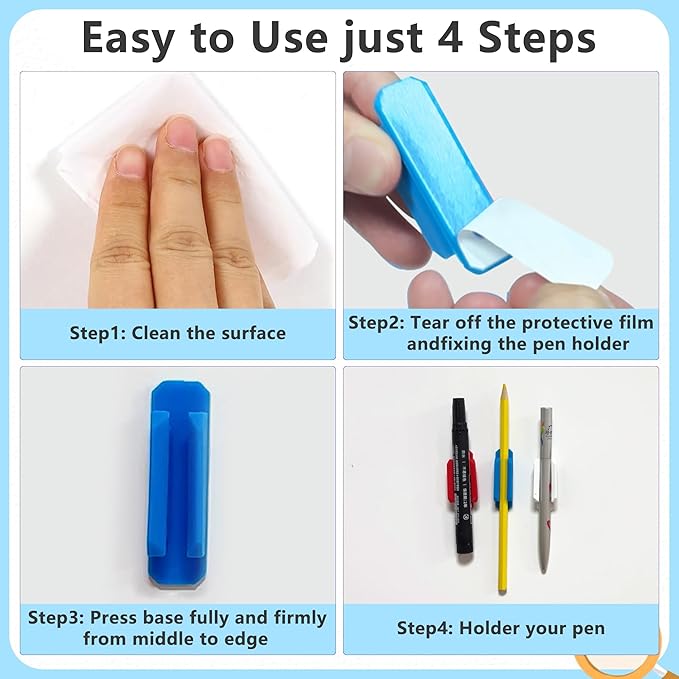 Easy to Use just 4 Steps

Step1: Clean the surface

Step2: Tear off the protective film andfixing the pen holder

Step3: Press base fully and firmly from middle to edge

Step4: Holder your pen