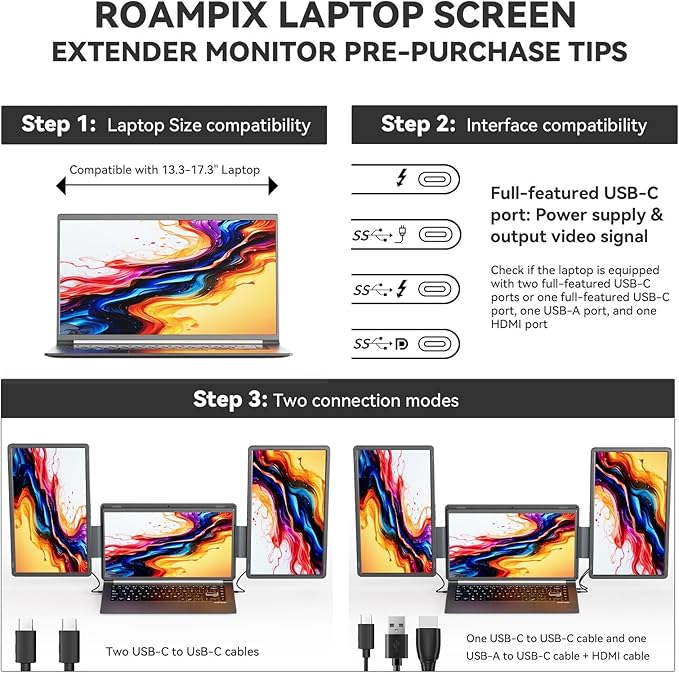 ROAMPIX LAPTOP SCREEN
EXTENDER MONITOR PRE-PURCHASE TIPS

Step 1: Laptop Size compatibility

Compatible with 13.3-17.3" Laptop

Step 2: Interface compatibility

SS
SS
SS

Full-featured USB-C port: Power supply & output video signal

Check if the laptop is equipped with two full-featured USB-C ports or one full-featured USB-C port, one USB-A port, and one HDMI port

Step 3: Two connection modes

Two USB-C to UsB-C cables

One USB-C to USB-C cable and one USB-A to USB-C cable + HDMI cable