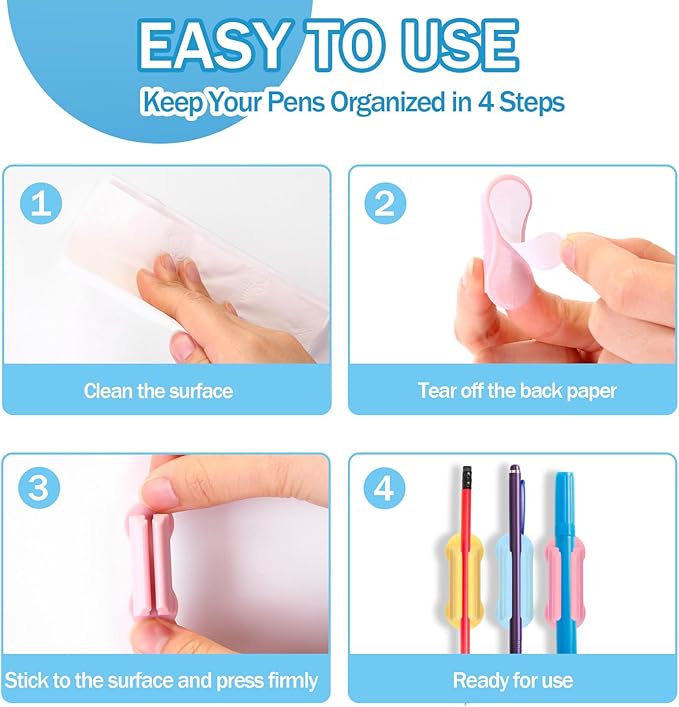 EASY TO USE
Keep Your Pens Organized in 4 Steps

1
Clean the surface

2
Tear off the back paper

3
Stick to the surface and press firmly

4
Ready for use