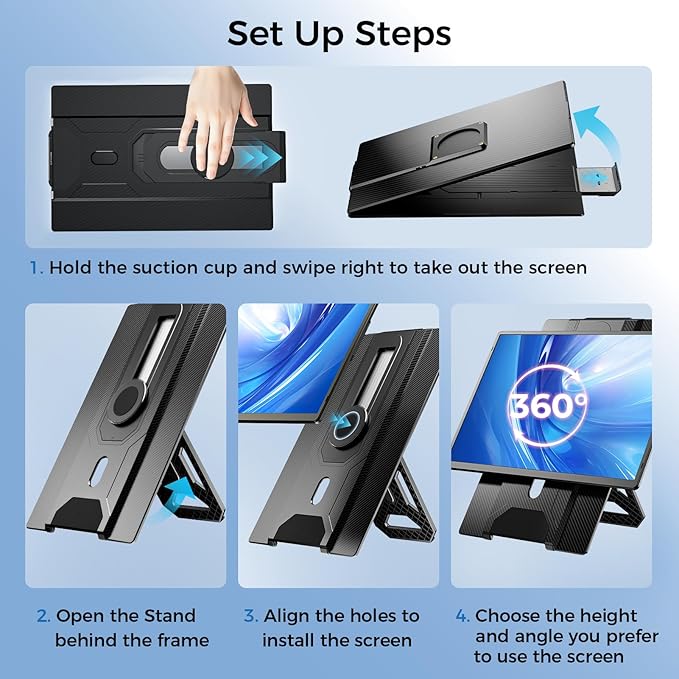 Set Up Steps

1. Hold the suction cup and swipe right to take out the screen

360°

2. Open the Stand behind the frame

3. Align the holes to install the screen

4. Choose the height and angle you prefer to use the screen