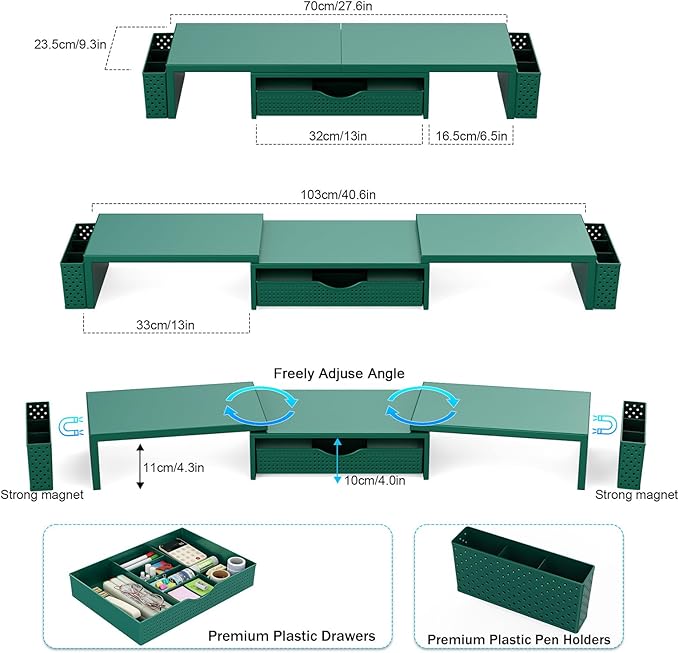 70cm/27.6in
23.5cm/9.3in
32cm/13in
16.5cm/6.5in

103cm/40.6in
33cm/13in

Freely Adjuse Angle
11cm/4.3in
10cm/4.0in
Strong magnet
Strong magnet

Premium Plastic Drawers
Premium Plastic Pen Holders