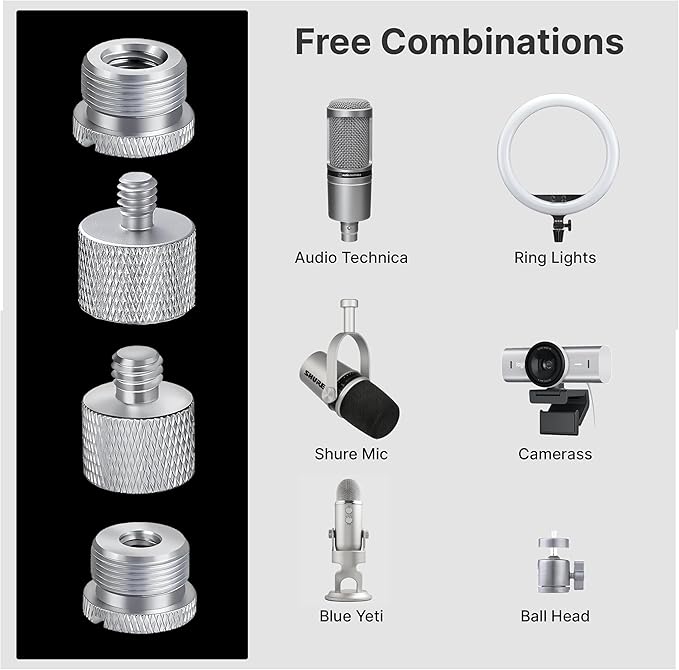 Free Combinations

Audio Technica

Ring Lights

SHURE

Shure Mic

Camerass

Blue Yeti

Ball Head