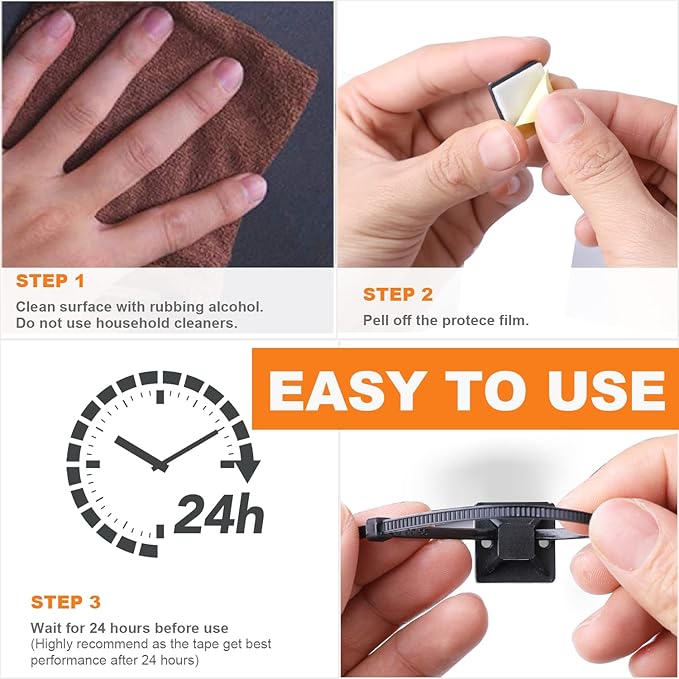 STEP 1
Clean surface with rubbing alcohol.
Do not use household cleaners.

STEP 2
Pell off the protece film.

EASY TO USE

24h

STEP 3
Wait for 24 hours before use
(Highly recommend as the tape get best performance after 24 hours)