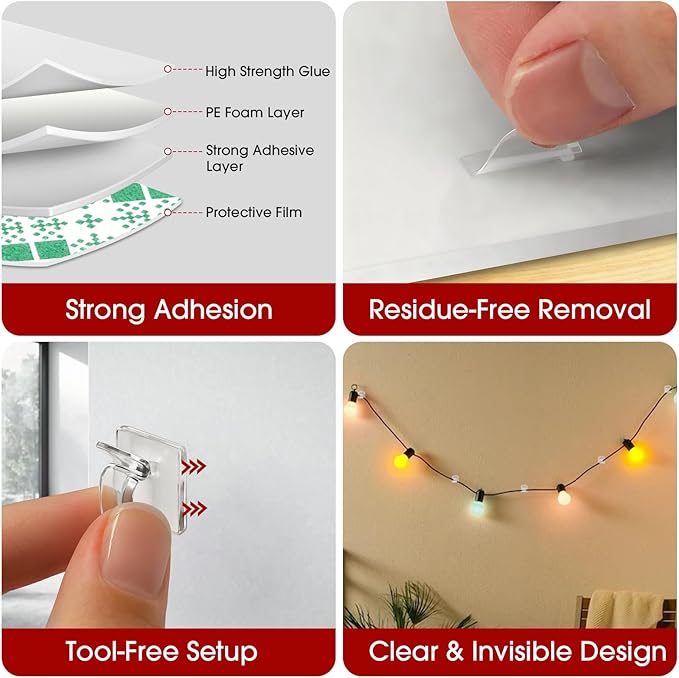 High Strength Glue
PE Foam Layer
Strong Adhesive Layer
Protective Film

Strong Adhesion

Residue-Free Removal

Tool-Free Setup

Clear & Invisible Design