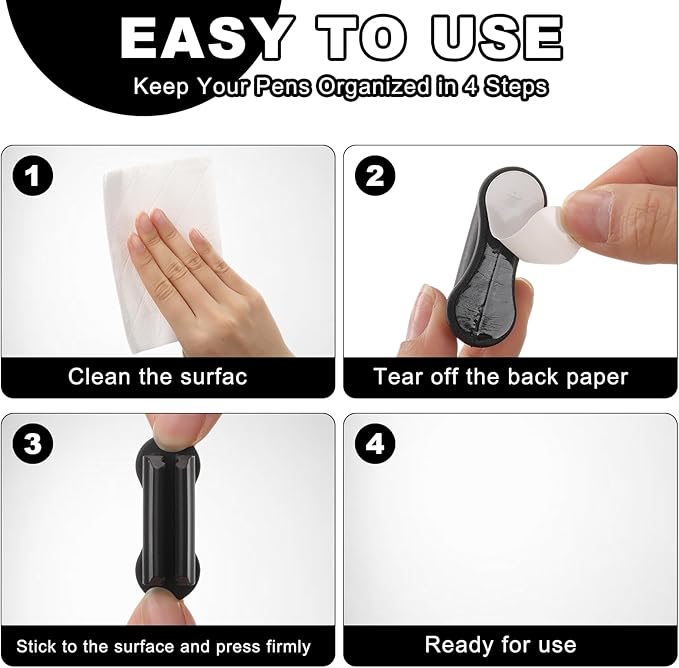 EASY TO USE

Keep Your Pens Organized in 4 Steps

1

Clean the surfac

2

Tear off the back paper

3

Stick to the surface and press firmly

4

Ready for use