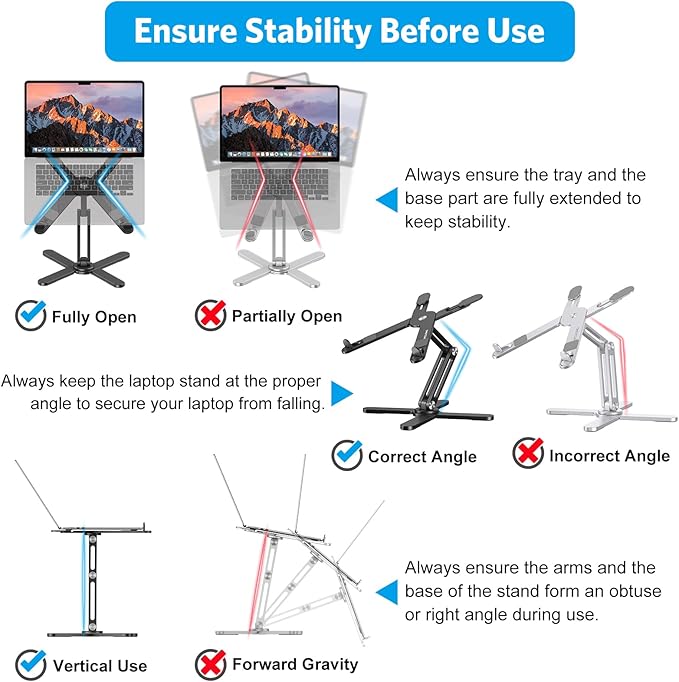 Ensure Stability Before Use

Always ensure the tray and the base part are fully extended to keep stability.

Fully Open

Partially Open

Always keep the laptop stand at the proper angle to secure your laptop from falling.

Correct Angle

Incorrect Angle

Always ensure the arms and the base of the stand form an obtuse or right angle during use.

Vertical Use

Forward Gravity