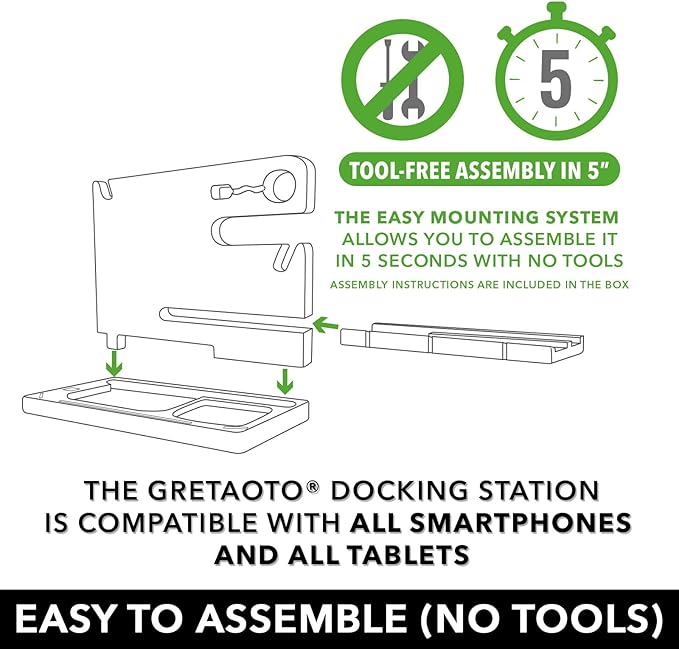 5

TOOL-FREE ASSEMBLY IN 5"

THE EASY MOUNTING SYSTEM ALLOWS YOU TO ASSEMBLE IT IN 5 SECONDS WITH NO TOOLS

ASSEMBLY INSTRUCTIONS ARE INCLUDED IN THE BOX

THE GRETAOTO® DOCKING STATION IS COMPATIBLE WITH ALL SMARTPHONES AND ALL TABLETS

EASY TO ASSEMBLE (NO TOOLS)