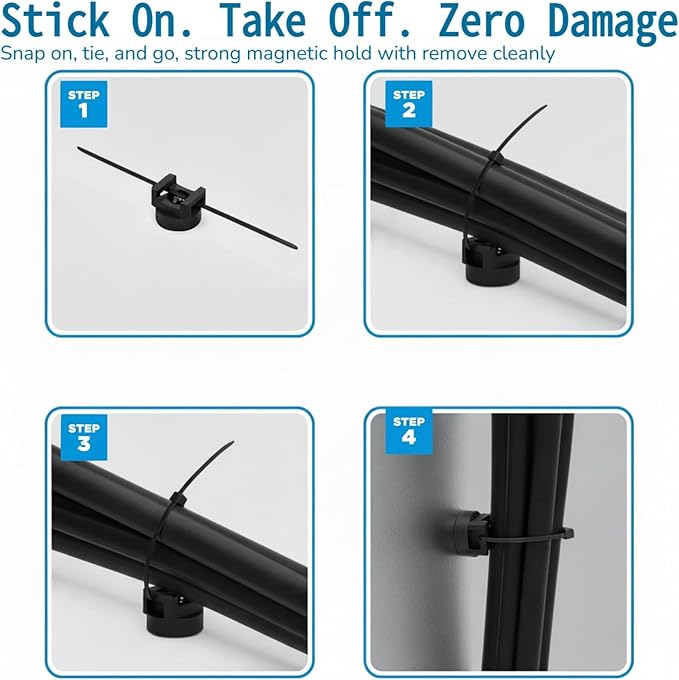 Stick On. Take Off. Zero Damage
Snap on, tie, and go, strong magnetic hold with remove cleanly

STEP 1

STEP 2

STEP 3

STEP 4