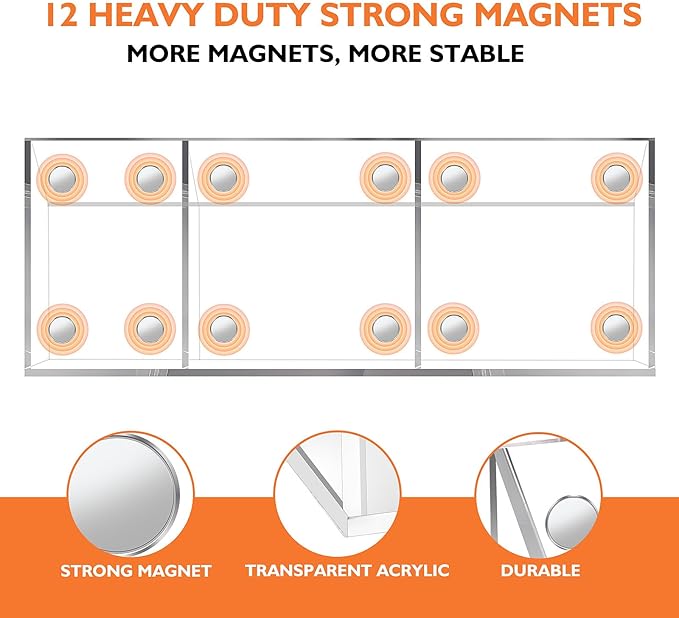 12 HEAVY DUTY STRONG MAGNETS
MORE MAGNETS, MORE STABLE

STRONG MAGNET
TRANSPARENT ACRYLIC
DURABLE