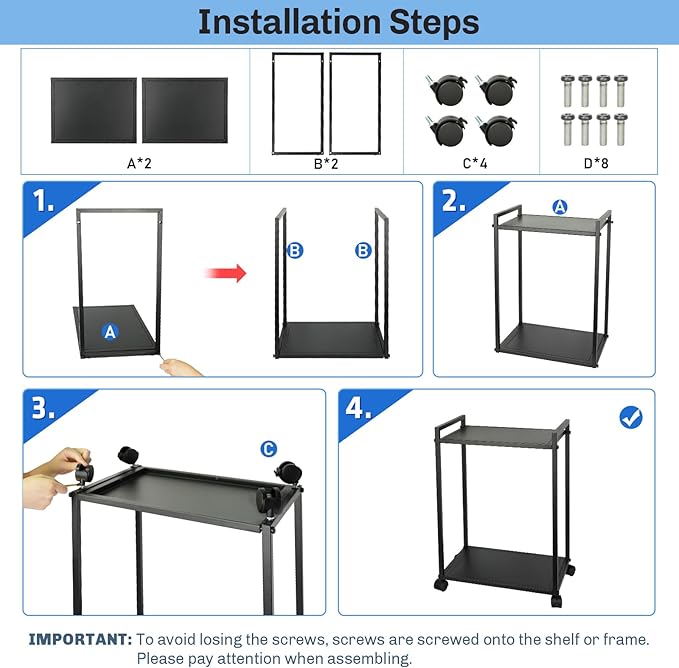 Installation Steps

A*2

B*2

C*4

D*8

1.

A

B

B

2.

A

3.

C

4.

IMPORTANT: To avoid losing the screws, screws are screwed onto the shelf or frame. Please pay attention when assembling.