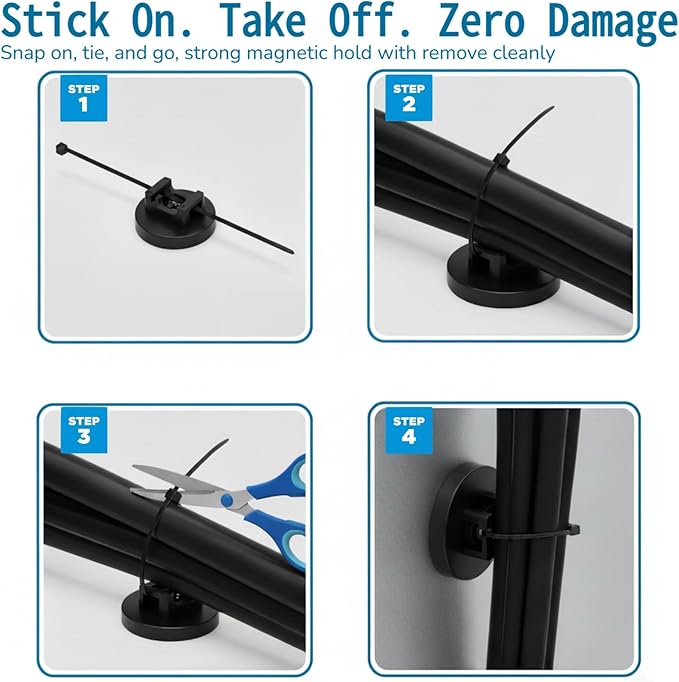 Stick On. Take Off. Zero Damage

Snap on, tie, and go, strong magnetic hold with remove cleanly

STEP 1

STEP 2

STEP 3

STEP 4