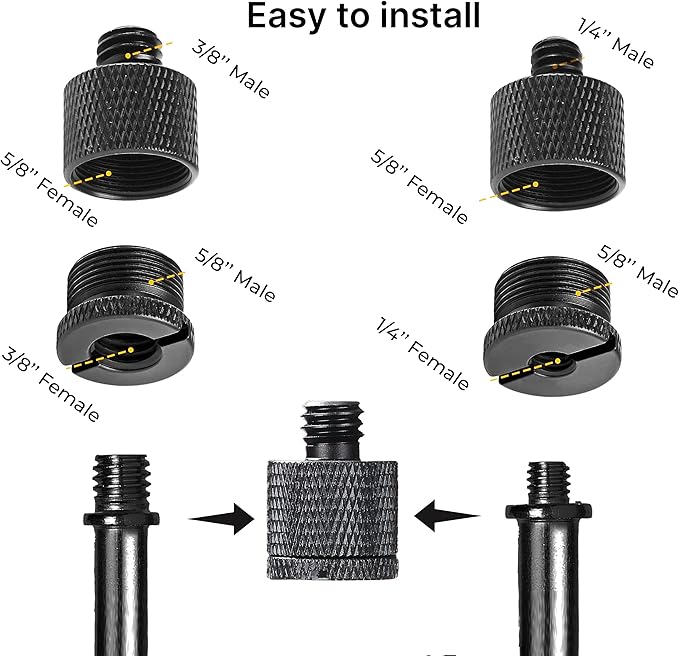 Easy to install

3/8'' Male

5/8'' Female

1/4'' Male

5/8'' Female

5/8'' Male

3/8'' Female

5/8'' Male

1/4'' Female