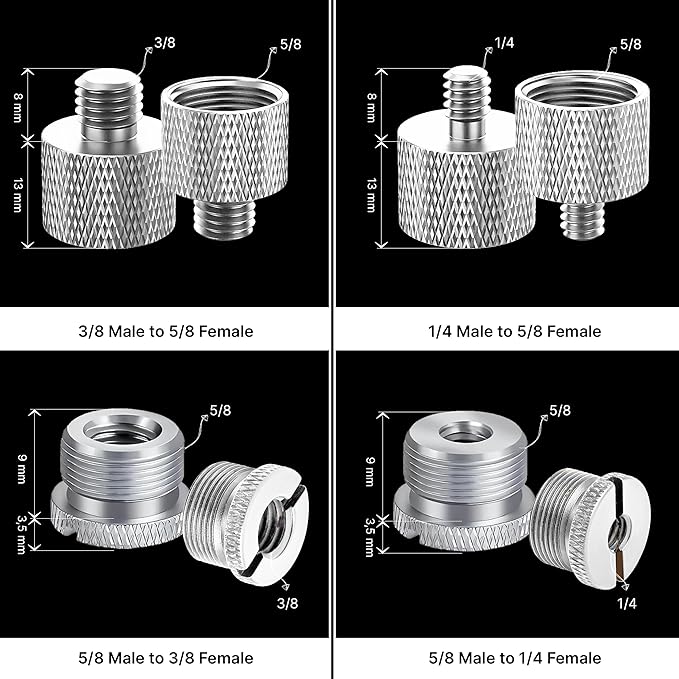 3/8
5/8
8 mm
13 mm

3/8 Male to 5/8 Female

1/4
5/8
8 mm
13 mm

1/4 Male to 5/8 Female

5/8
9 mm
3,5 mm
3/8

5/8 Male to 3/8 Female

5/8
9 mm
3,5 mm
1/4

5/8 Male to 1/4 Female