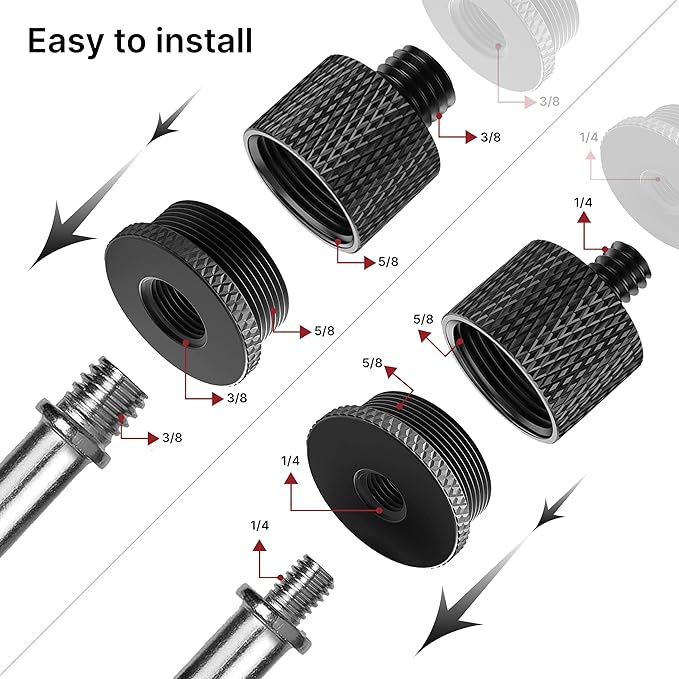 Easy to install

3/8

3/8

5/8

5/8

3/8

3/8

1/4

1/4

5/8

5/8

1/4

1/4