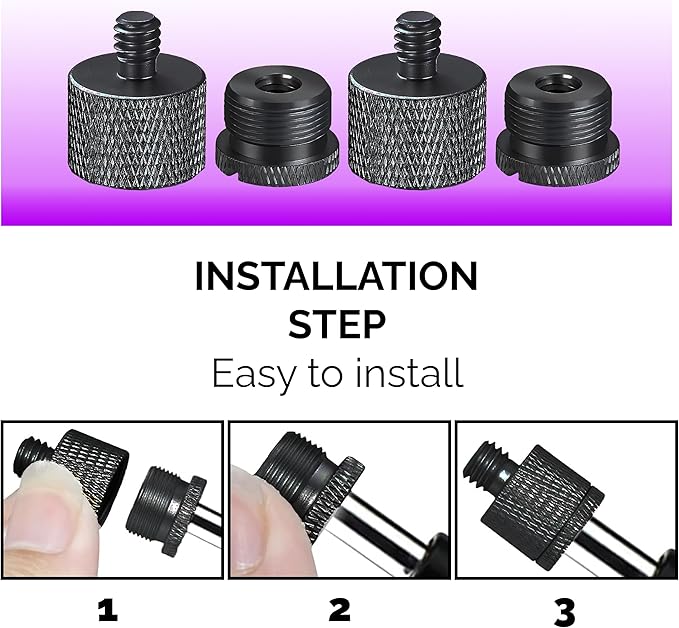 INSTALLATION STEP
Easy to install

1

2

3