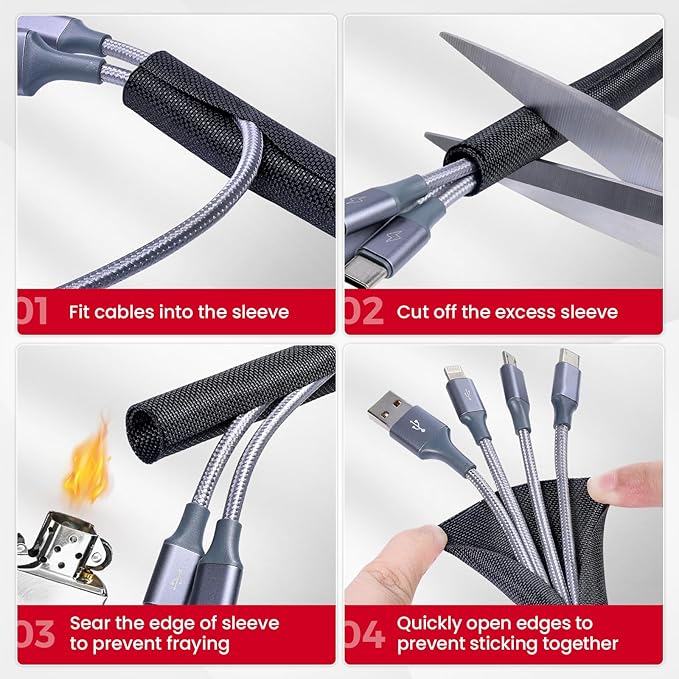 01 Fit cables into the sleeve

02 Cut off the excess sleeve

03 Sear the edge of sleeve to prevent fraying

04 Quickly open edges to prevent sticking together