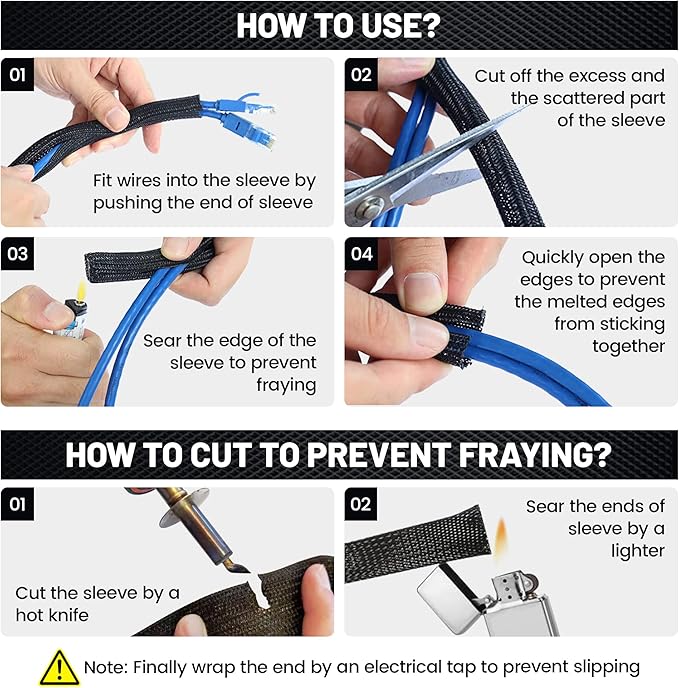 HOW TO USE?

01
Fit wires into the sleeve by pushing the end of sleeve

02
Cut off the excess and the scattered part of the sleeve

03
Sear the edge of the sleeve to prevent fraying

04
Quickly open the edges to prevent the melted edges from sticking together

HOW TO CUT TO PREVENT FRAYING?

01
Cut the sleeve by a hot knife

02
Sear the ends of sleeve by a lighter

Note: Finally wrap the end by an electrical tap to prevent slipping