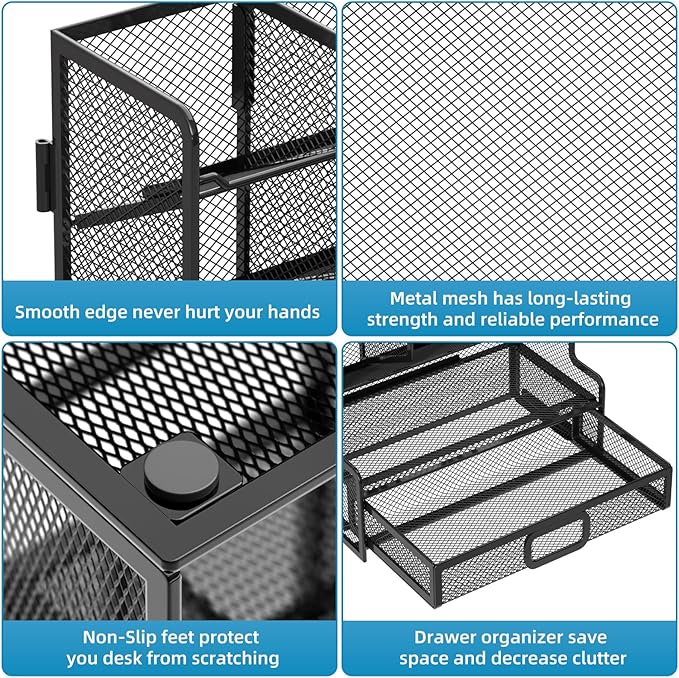 Smooth edge never hurt your hands

Metal mesh has long-lasting strength and reliable performance

Non-Slip feet protect you desk from scratching

Drawer organizer save space and decrease clutter