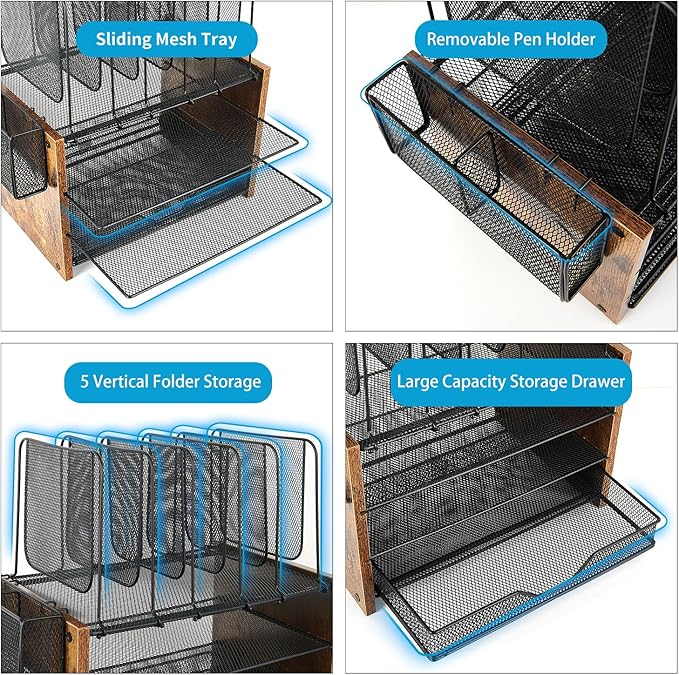 Sliding Mesh Tray

Removable Pen Holder

5 Vertical Folder Storage

Large Capacity Storage Drawer